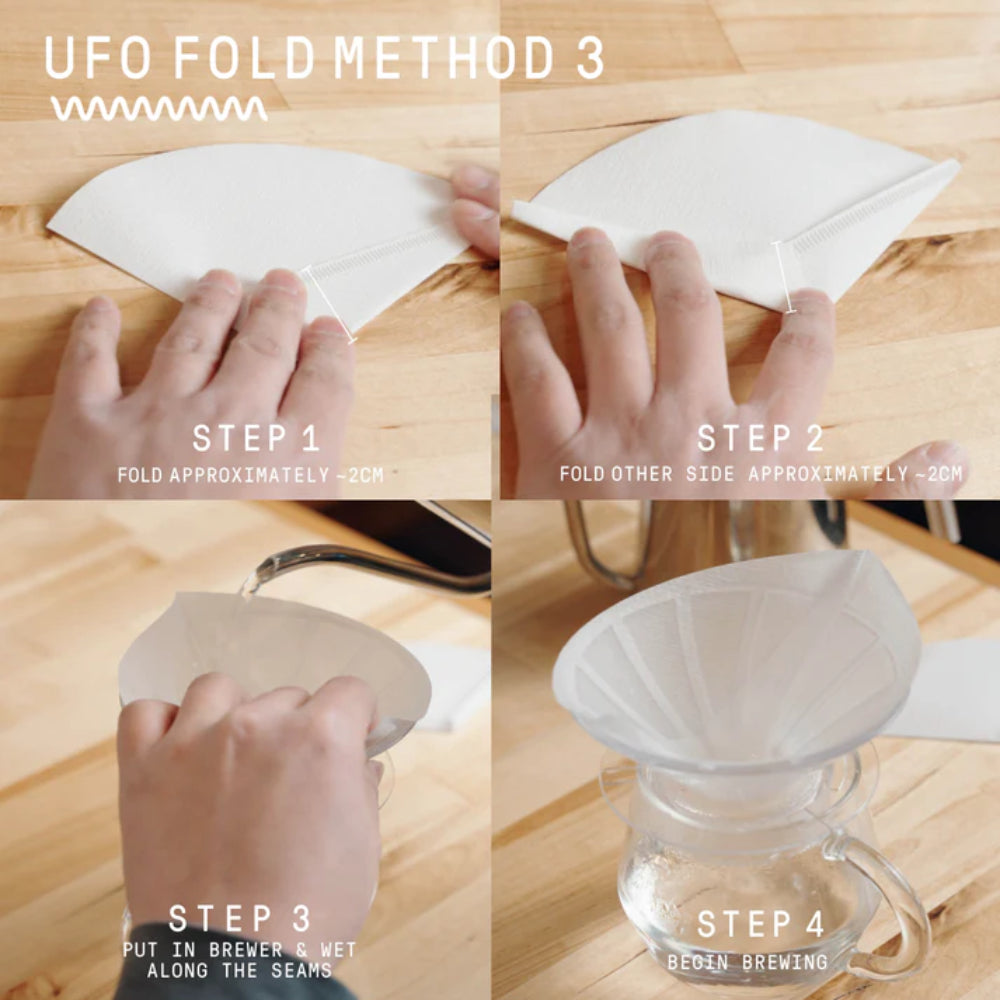 UFO FOLD METHOD 3

STEP 1
FOLD APPROXIMATELY ~2CM

STEP 2
FOLD OTHER SIDE APPROXIMATELY ~2CM

STEP 3
PUT IN BREWER & WET ALONG THE SEAMS

STEP 4
BEGIN BREWING