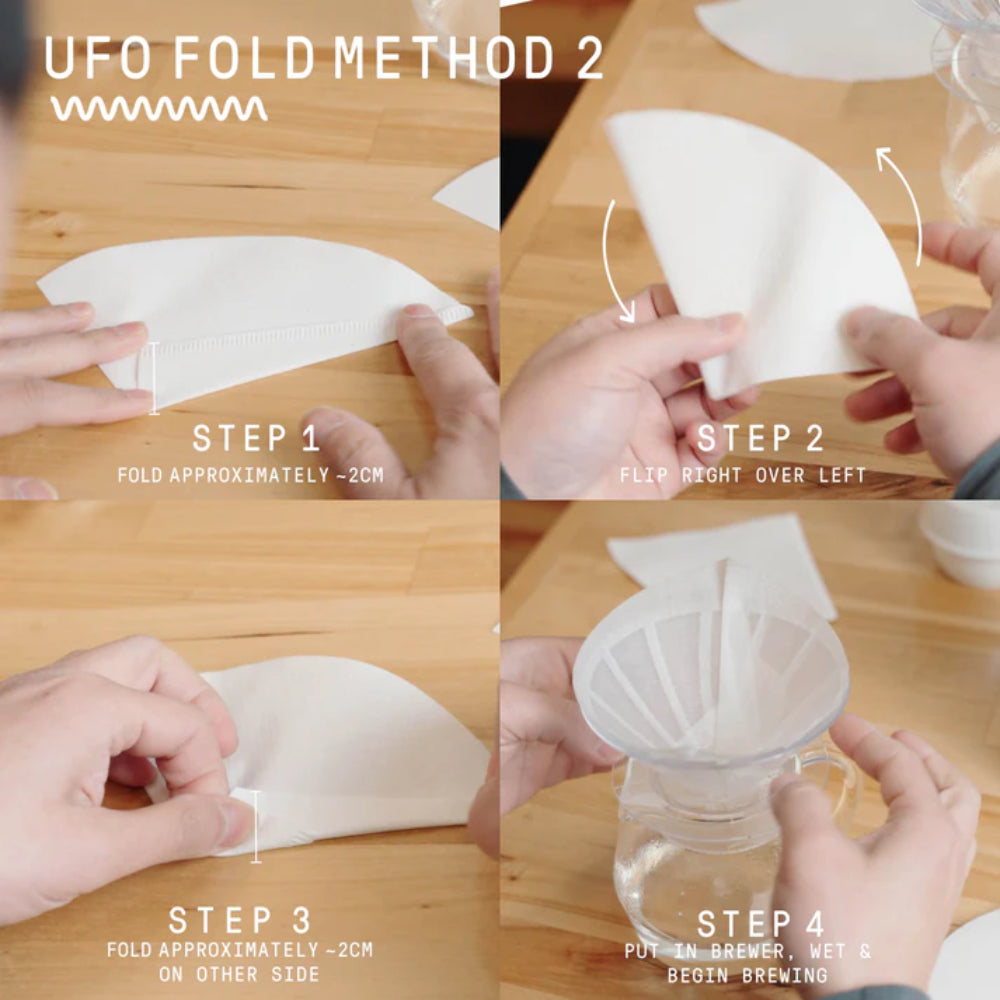 UFO FOLD METHOD 2

STEP 1
FOLD APPROXIMATELY ~2CM

STEP 2
FLIP RIGHT OVER LEFT

STEP 3
FOLD APPROXIMATELY ~2CM ON OTHER SIDE

STEP 4
PUT IN BREWER, WET & BEGIN BREWING