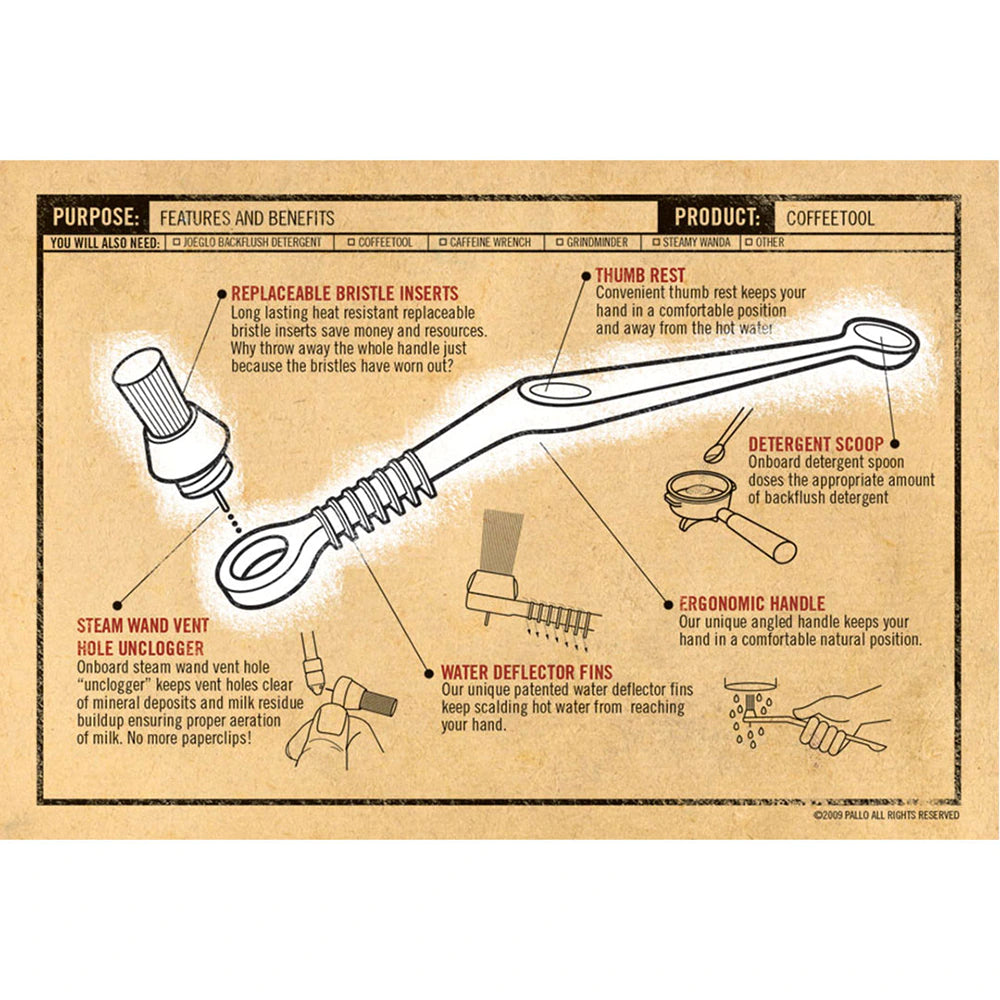 PURPOSE: FEATURES AND BENEFITS PRODUCT: COFFEETOOL

YOU WILL ALSO NEED: ☐ JOEGLO BACKFLUSH DETERGENT ☐ COFFEETOOL ☐ CAFFEINE WRENCH ☐ GRINDMINDER ☐ STEAMY WANDA ☐ OTHER

REPLACEABLE BRISTLE INSERTS
Long lasting heat resistant replaceable bristle inserts save money and resources. Why throw away the whole handle just because the bristles have worn out?

THUMB REST
Convenient thumb rest keeps your hand in a comfortable position and away from the hot water

DETERGENT SCOOP
Onboard detergent spoon doses the appropriate amount of backflush detergent

ERGONOMIC HANDLE
Our unique angled handle keeps your hand in a comfortable natural position.

STEAM WAND VENT HOLE UNCLOGGER
Onboard steam wand vent hole "unclogger" keeps vent holes clear of mineral deposits and milk residue buildup ensuring proper aeration of milk. No more paperclips!

WATER DEFLECTOR FINS
Our unique patented water deflector fins keep scalding hot water from reaching your hand.

©2009 PALLO ALL RIGHTS RESERVED